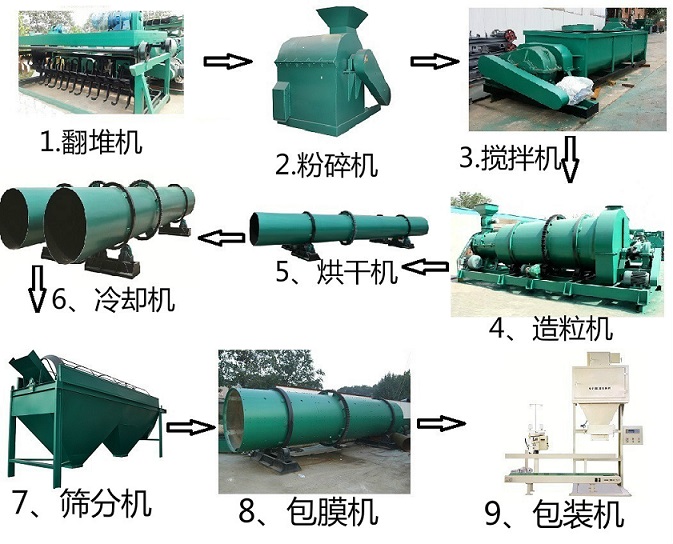 1.翻堆机

2.粉碎机

3.搅拌机

4、造粒机

5、烘干机

6、冷却机

7、筛分机

8、包膜机

9、包装机